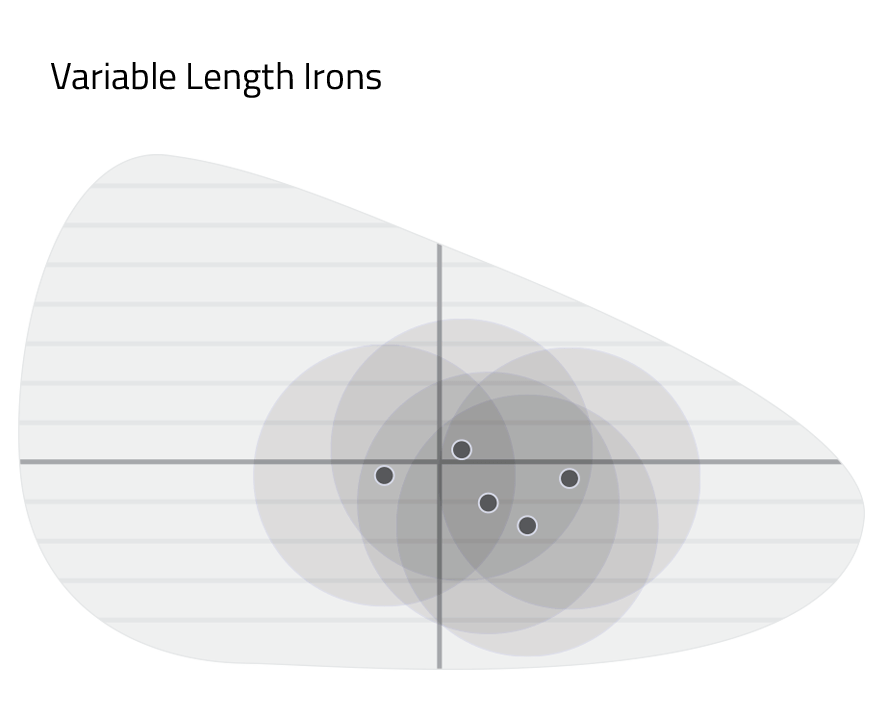 Variable Length Irons