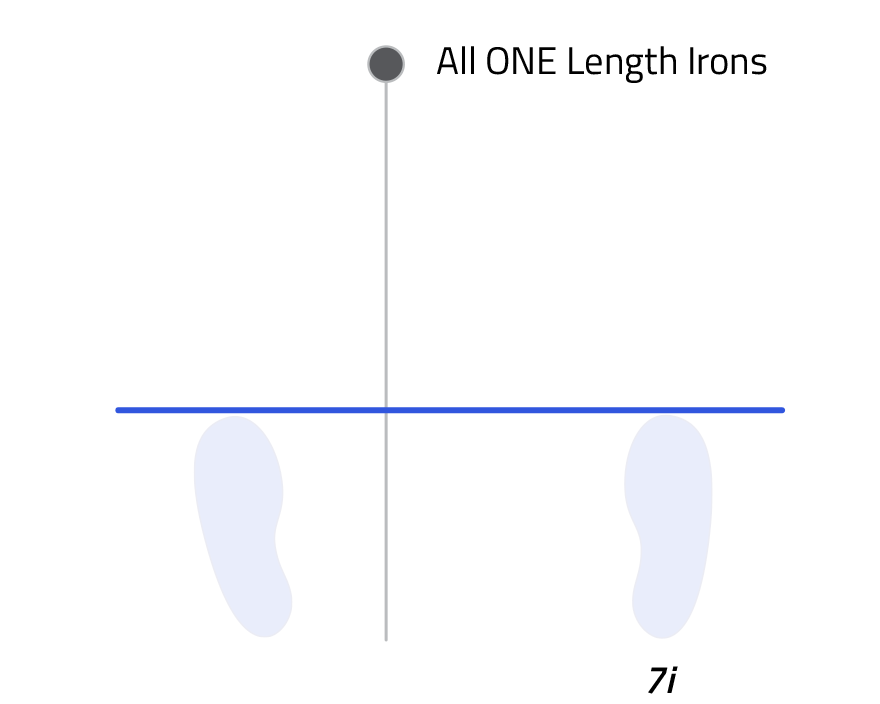 All ONE Length Irons

7i